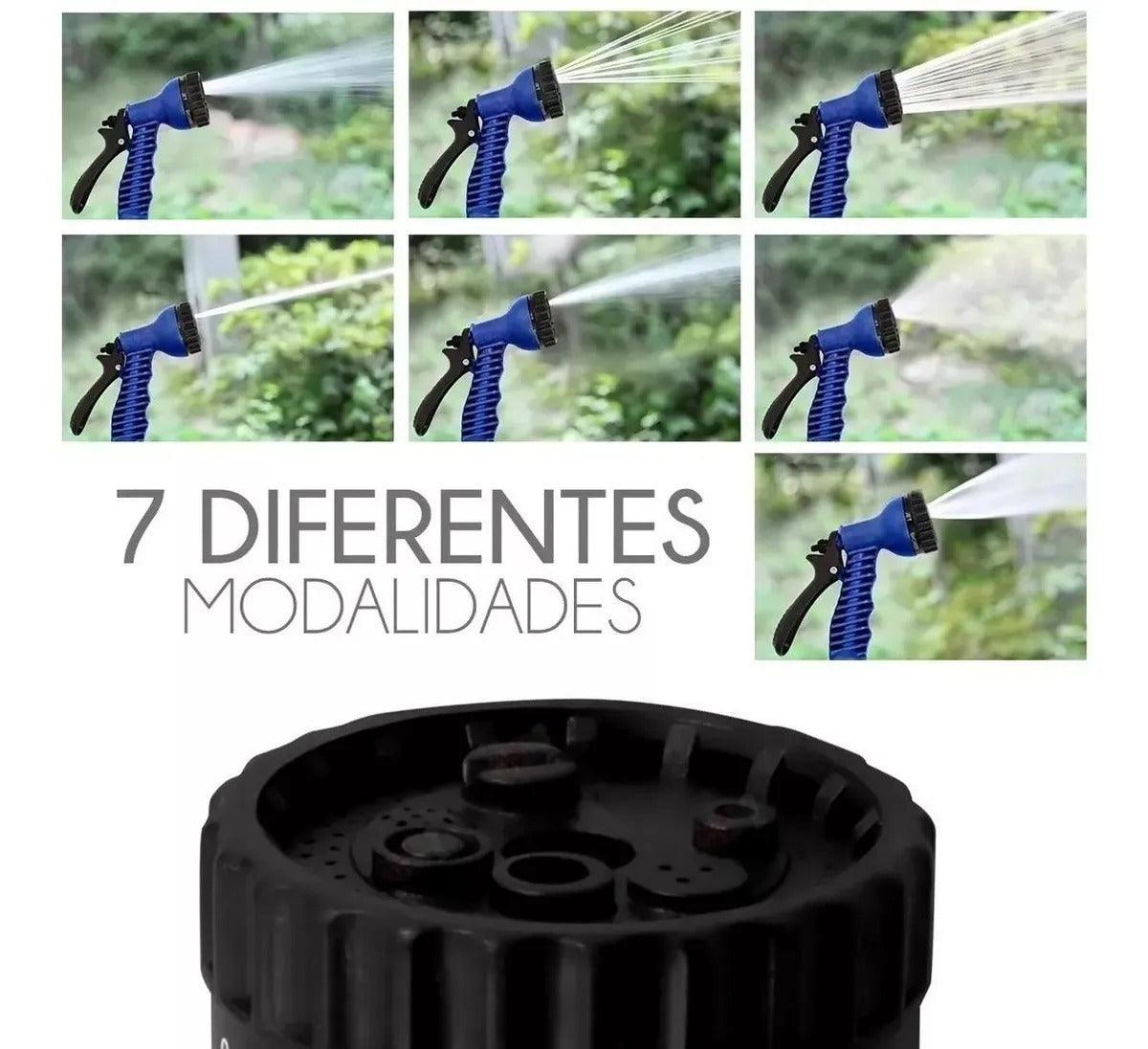 7 DIFERENTES
MODALIDADES