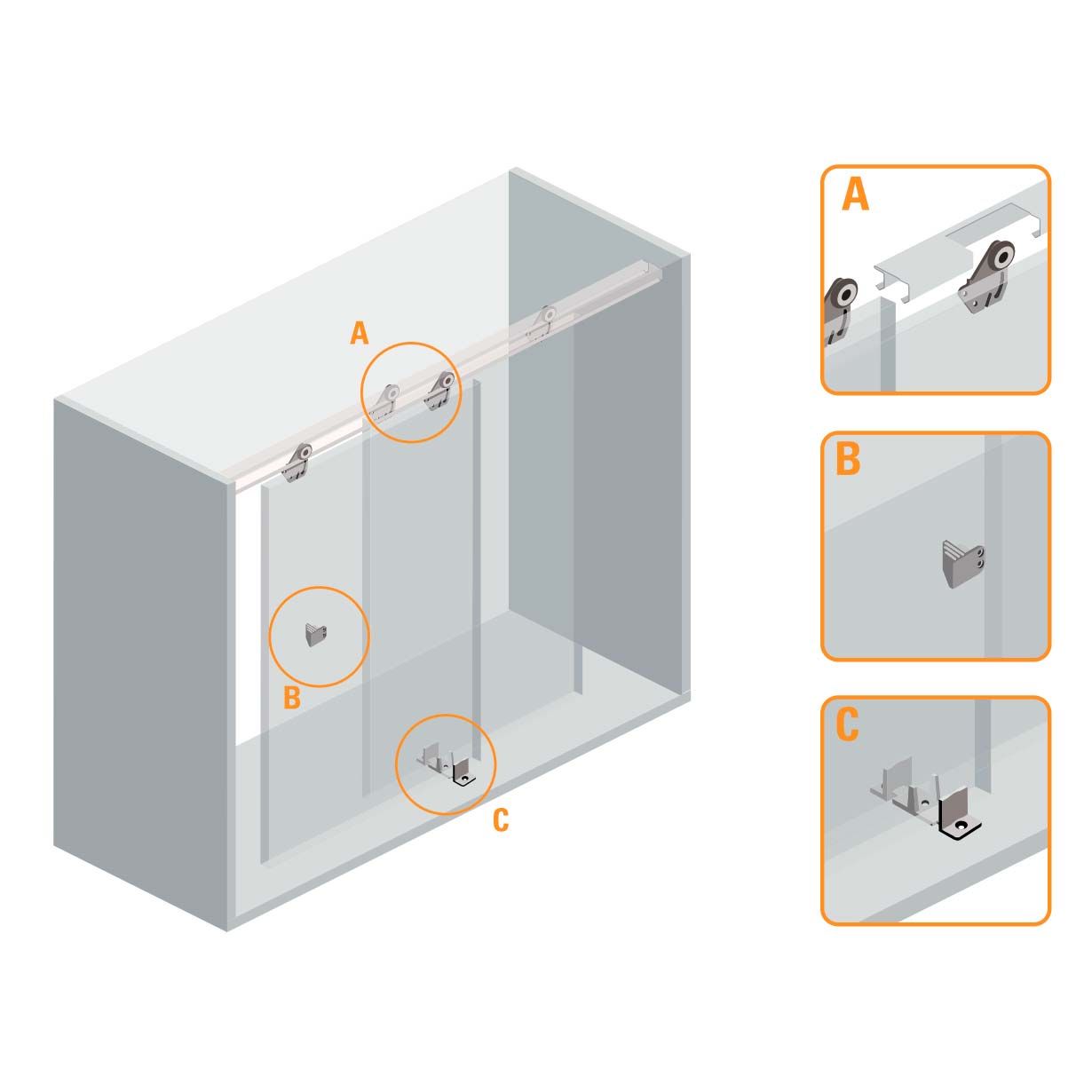 A

B

C

A

B

C