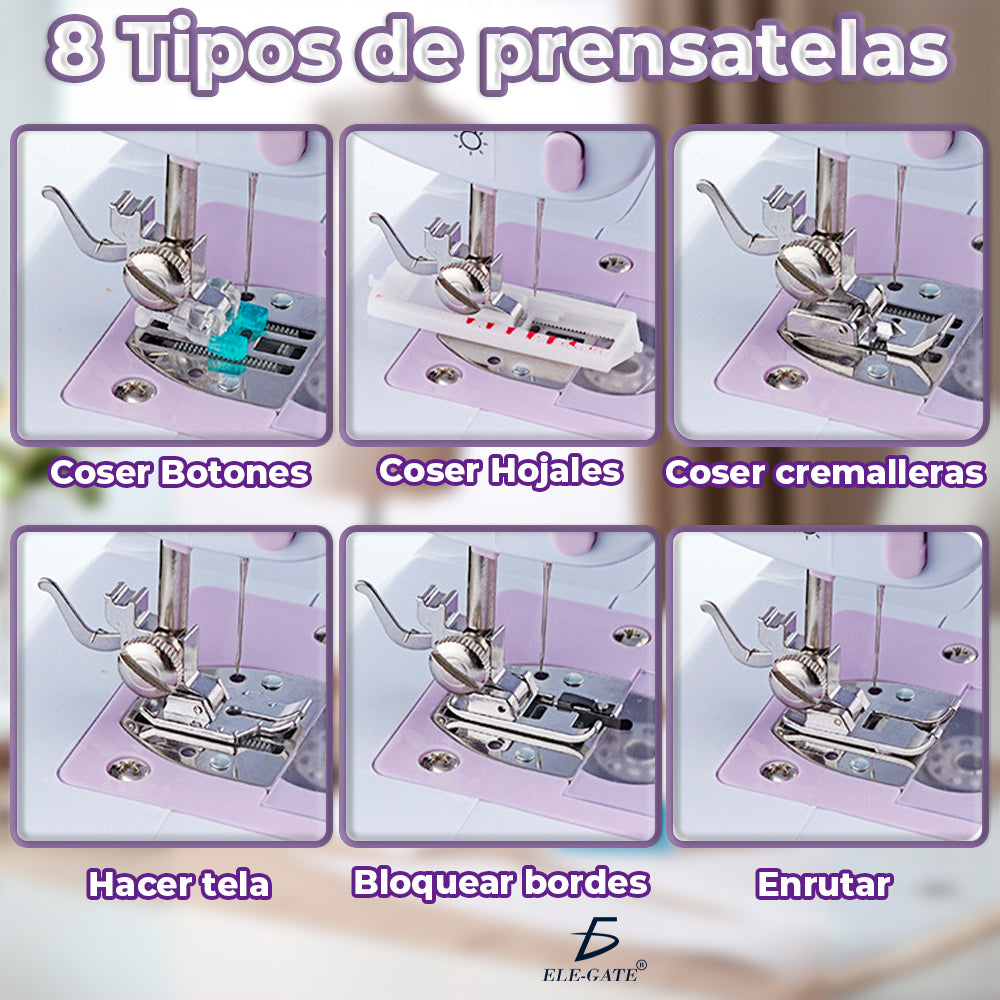 8 Tipos de prensatelas

Coser Botones

Coser Hojales

Coser cremalleras

Hacer tela

Bloquear bordes

Enrutar

ELE-GATE®